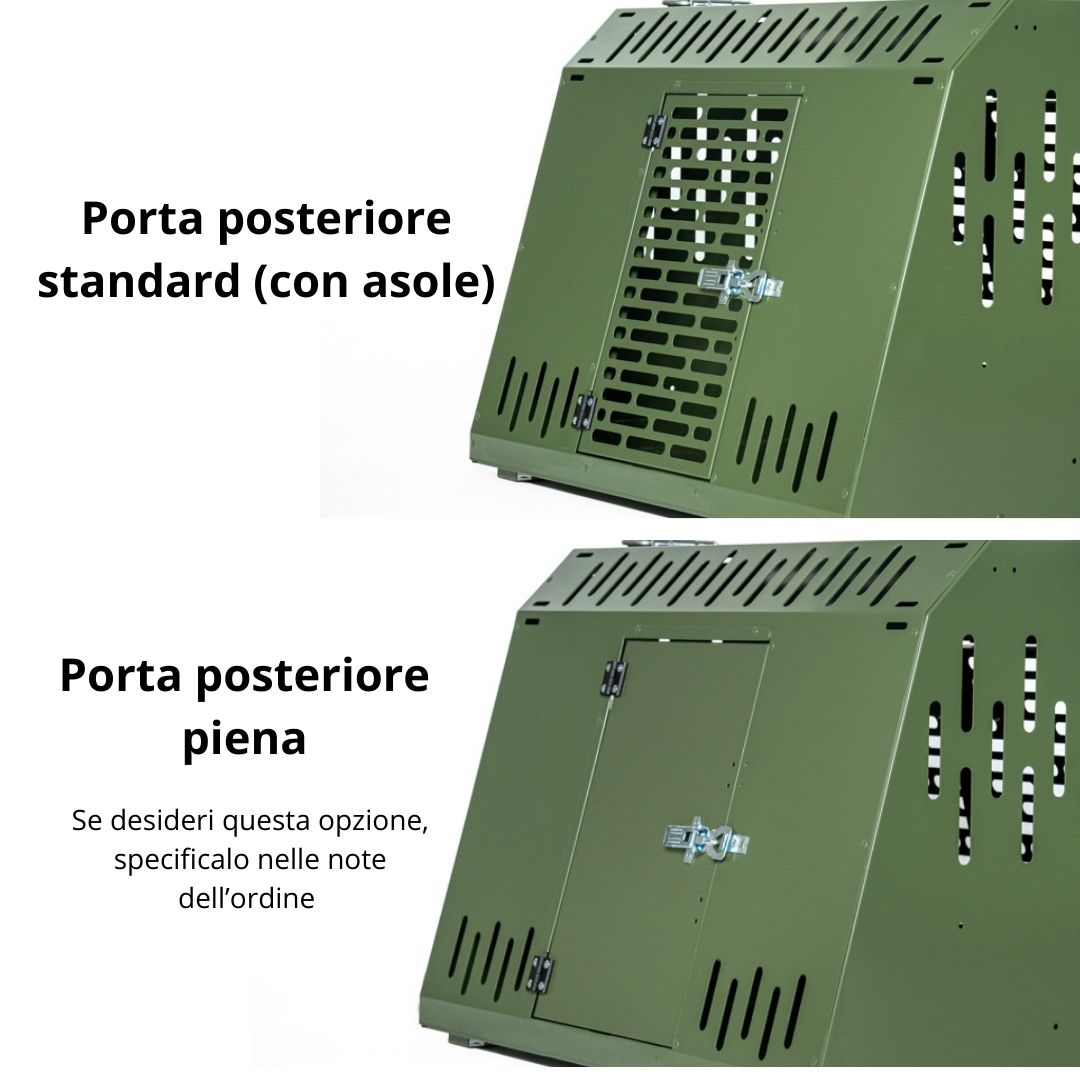 Porta posteriore standard (con asole)

Porta posteriore piena

Se desideri questa opzione, specificalo nelle note dell’ordine